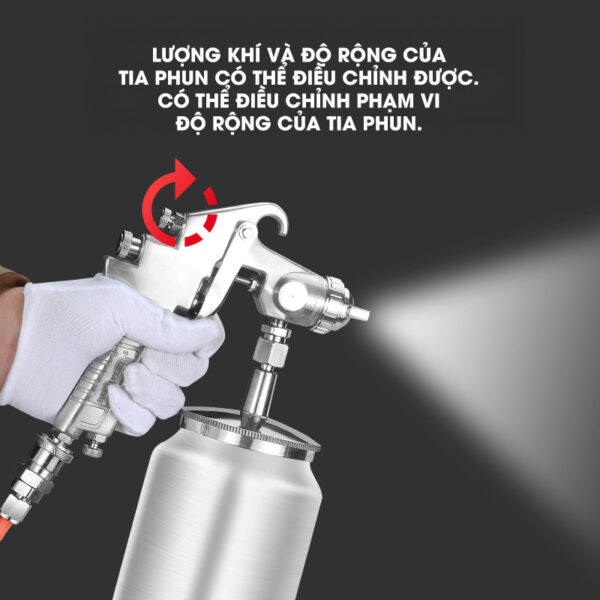 LƯỢNG KHÍ VÀ ĐỘ RỘNG CỦA TIA PHUN CÓ THỂ ĐIỀU CHỈNH ĐƯỢC. CÓ THỂ ĐIỀU CHỈNH PHẠM VI ĐỘ RỘNG CỦA TIA PHUN.